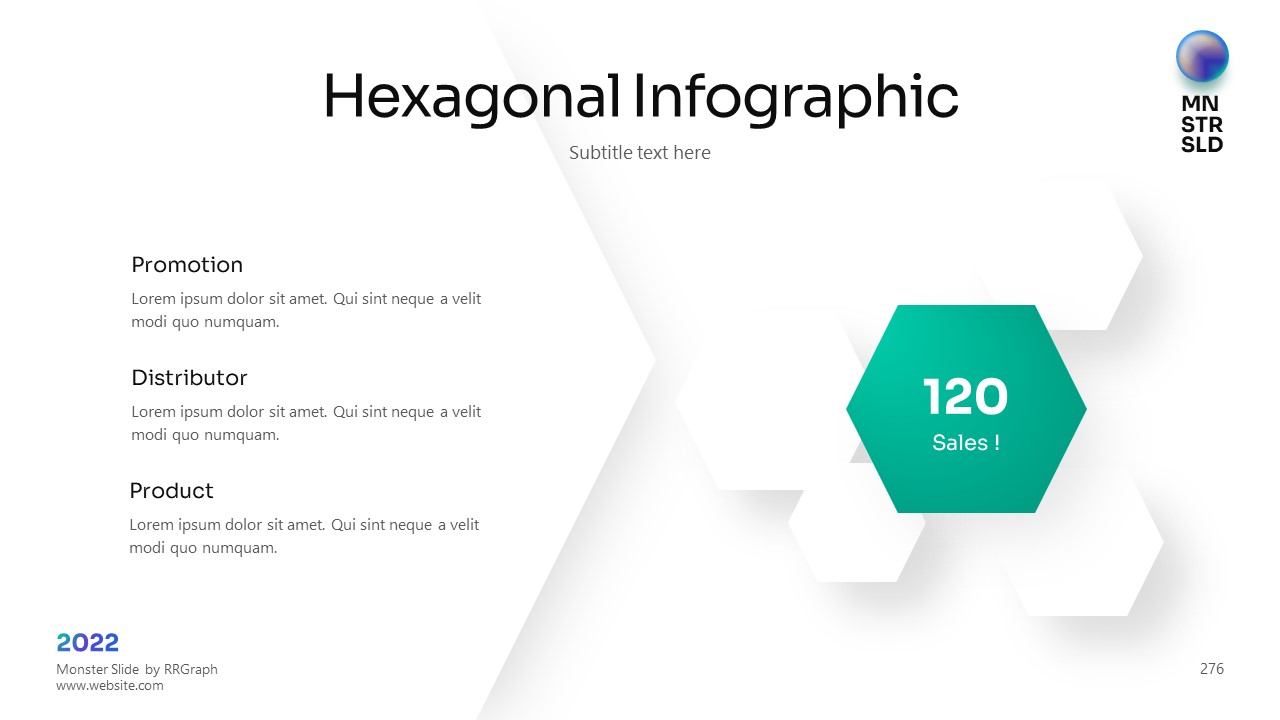 Hexagonal Infographic

Subtitle text here

MN
STR
SLD

Promotion

Lorem ipsum dolor sit amet. Qui sint neque a velit modi quo numquam.

Distributor

Lorem ipsum dolor sit amet. Qui sint neque a velit modi quo numquam.

Product

Lorem ipsum dolor sit amet. Qui sint neque a velit modi quo numquam.

120

Sales !

2022

Monster Slide by RRGraph
www.website.com

276